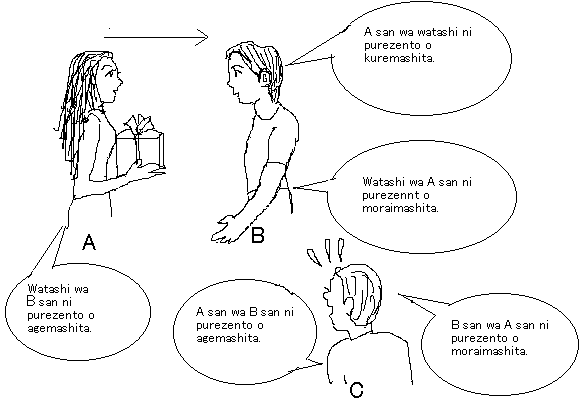 A san wa watashi ni purezento o kuremashita.

Watashi wa A san ni purezennt o moraimashita.

A

B

Watashi wa B san ni purezento o agemashita.

A san wa B san ni purezento o agemashita.

B san wa A san ni purezento o moraimashita.

C